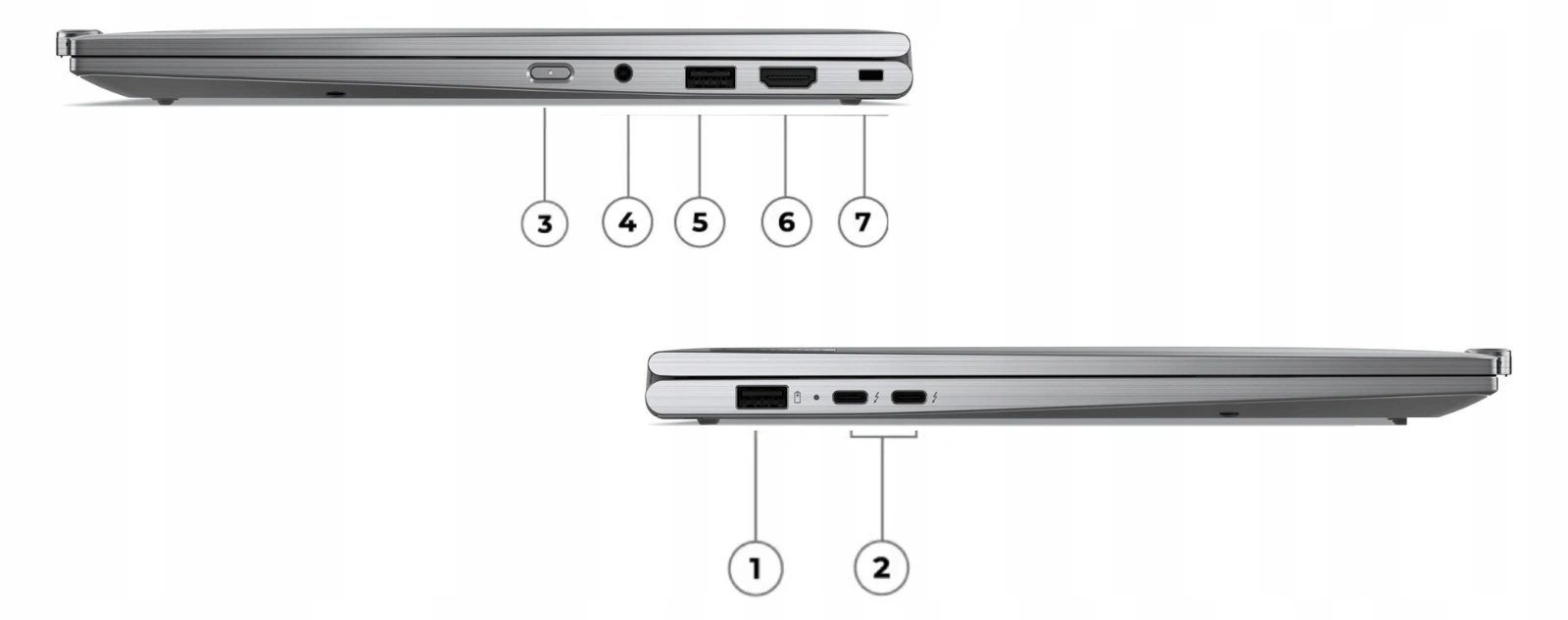 3
4
5
6
7

1
2