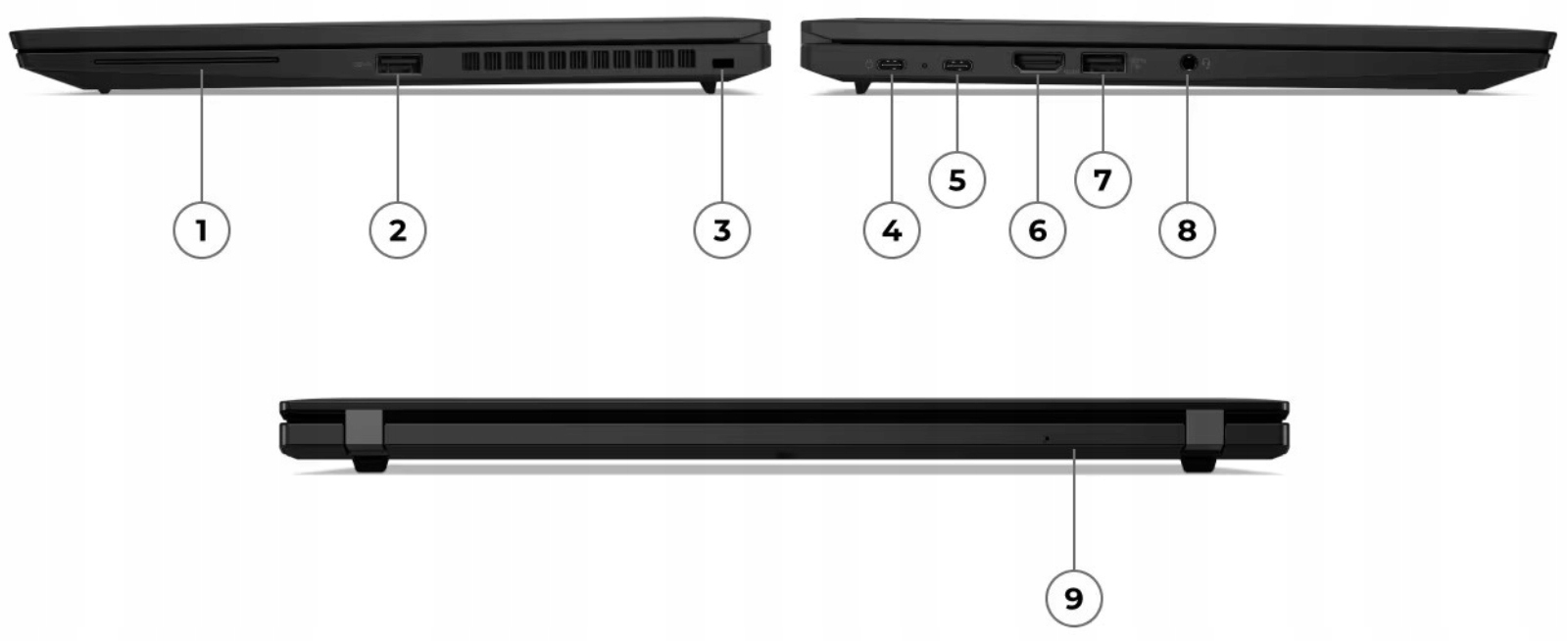 1
2
3
4
5
6
7
8
9