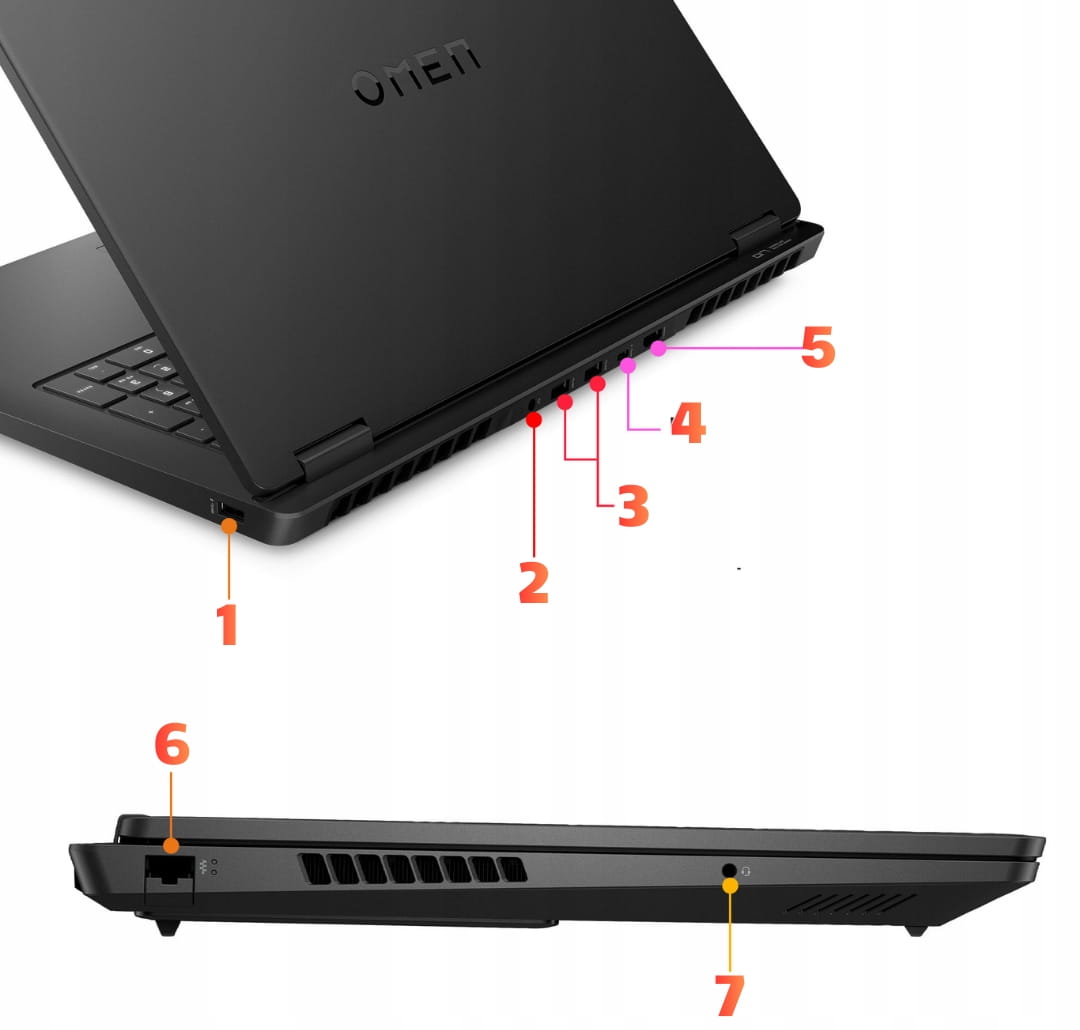 OMEN

5
4
3
2
1
6
7